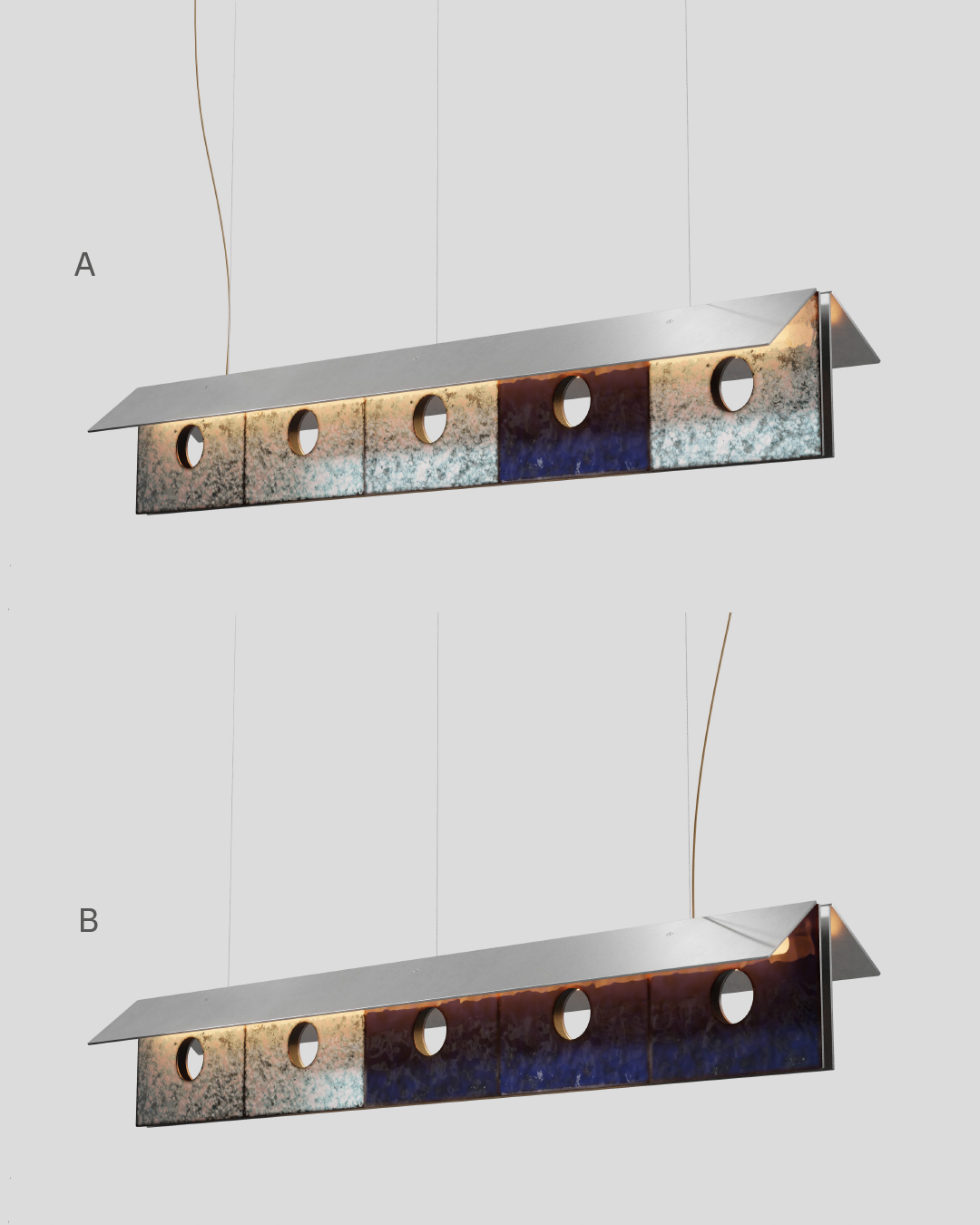 A

B