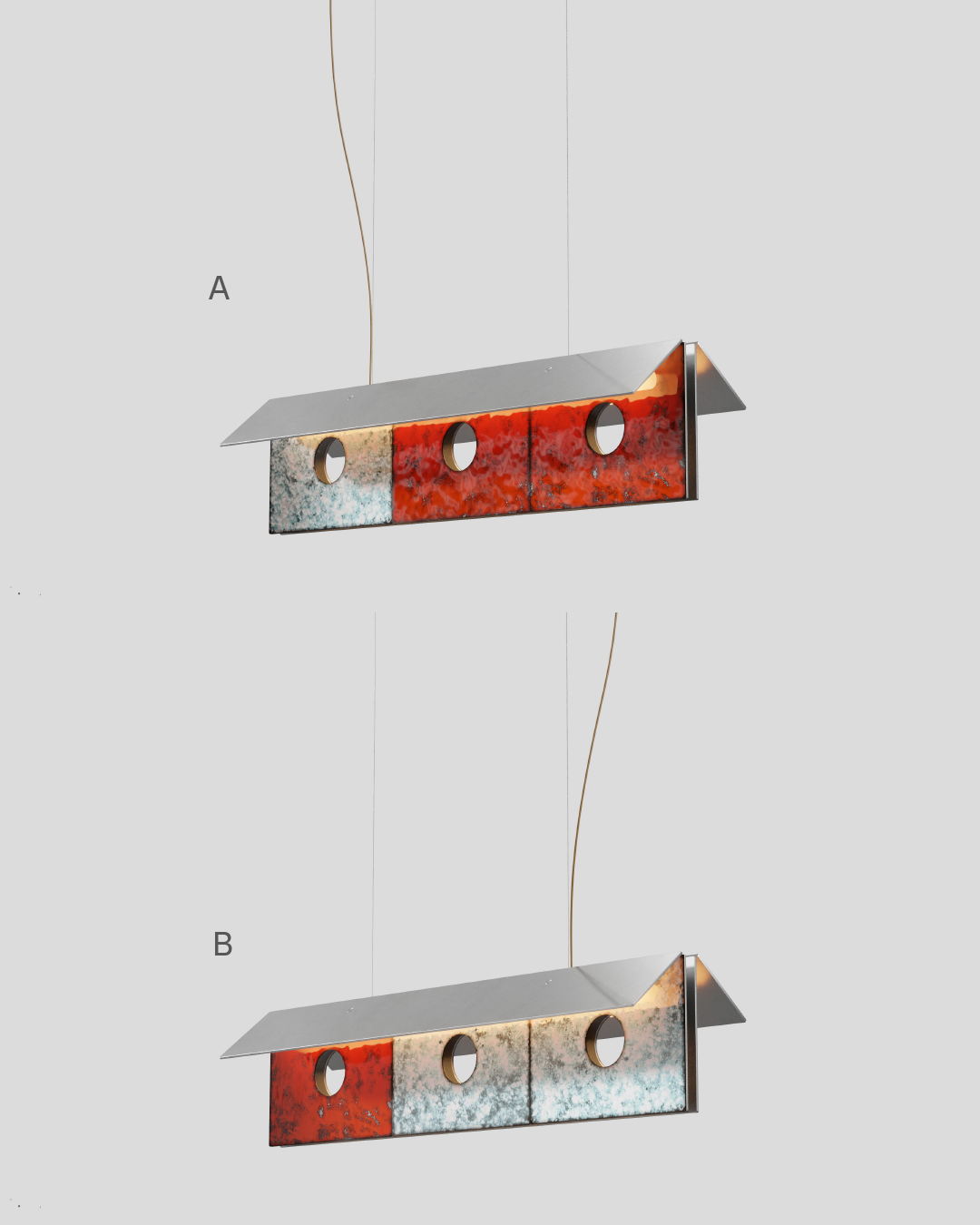 A

B