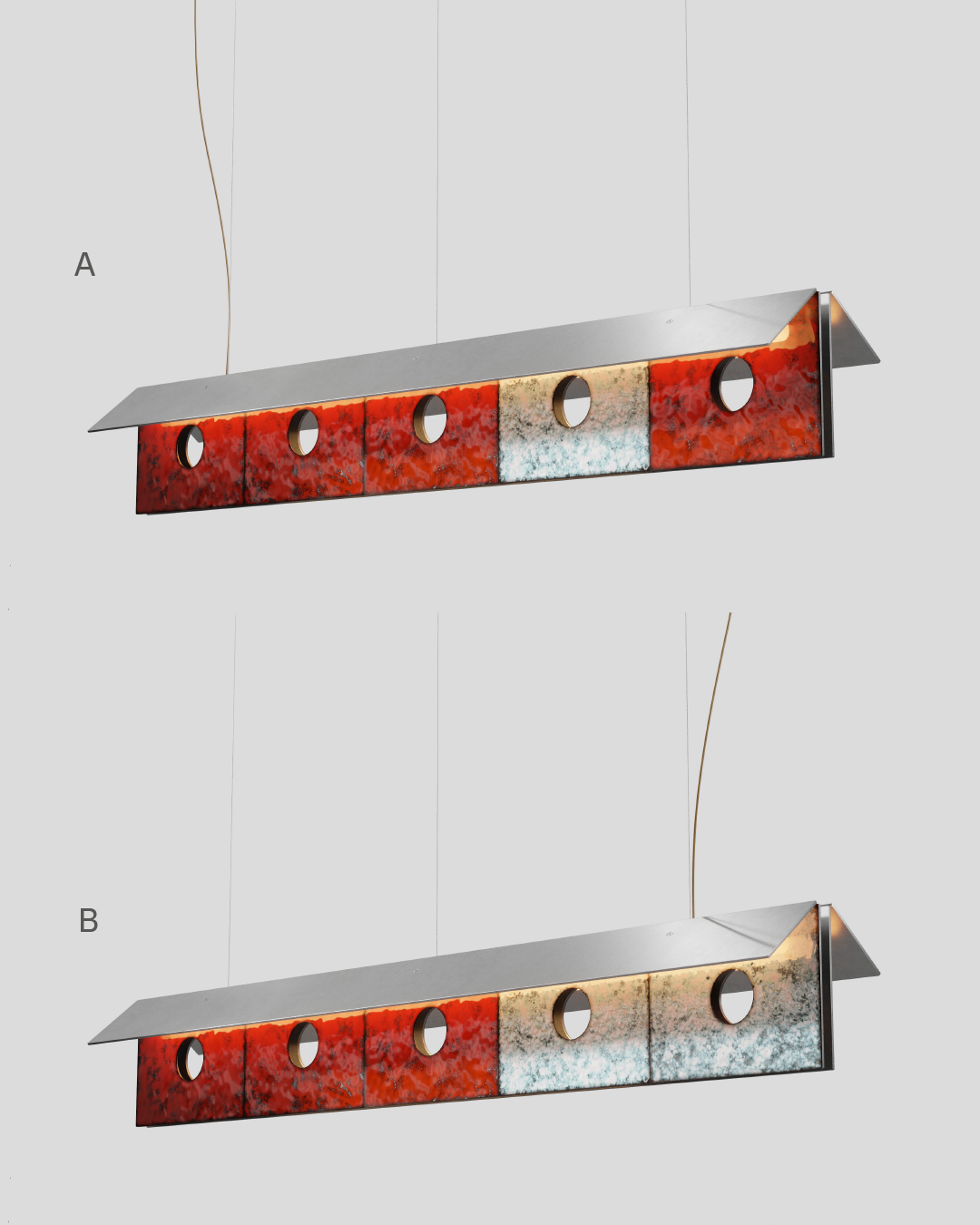 A

B